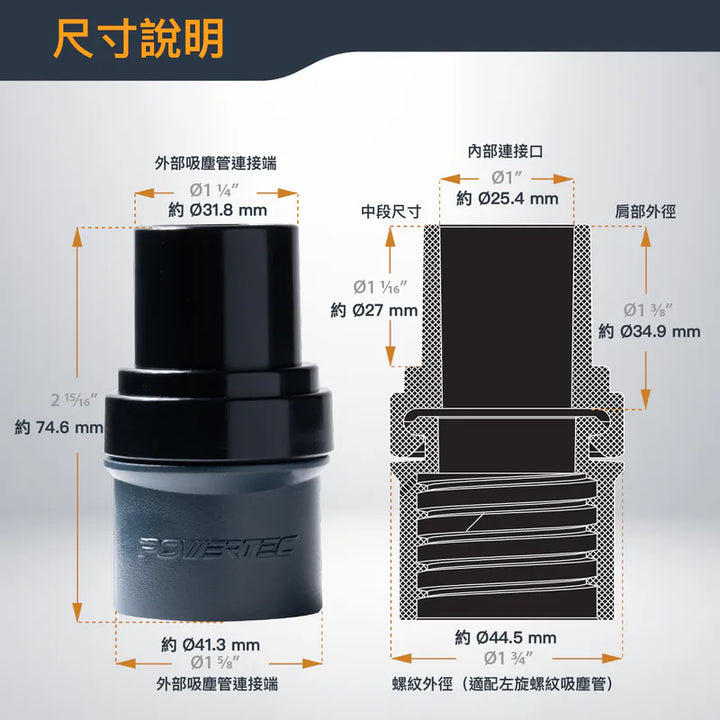 尺寸說明

外部吸塵管連接端

Ø1 ¼″
約 Ø31.8 mm

2 15⁄16″
約 74.6 mm

POWERTEC

約 Ø41.3 mm
Ø1 ⅝″
外部吸塵管連接端

內部連接口
Ø1″
約 Ø25.4 mm

中段尺寸
Ø1 1⁄16″
約 Ø27 mm

肩部外徑
Ø1 ⅜″
約 Ø34.9 mm

約 Ø44.5 mm
Ø1 ¾″
螺紋外徑（適配左旋螺紋吸塵管）