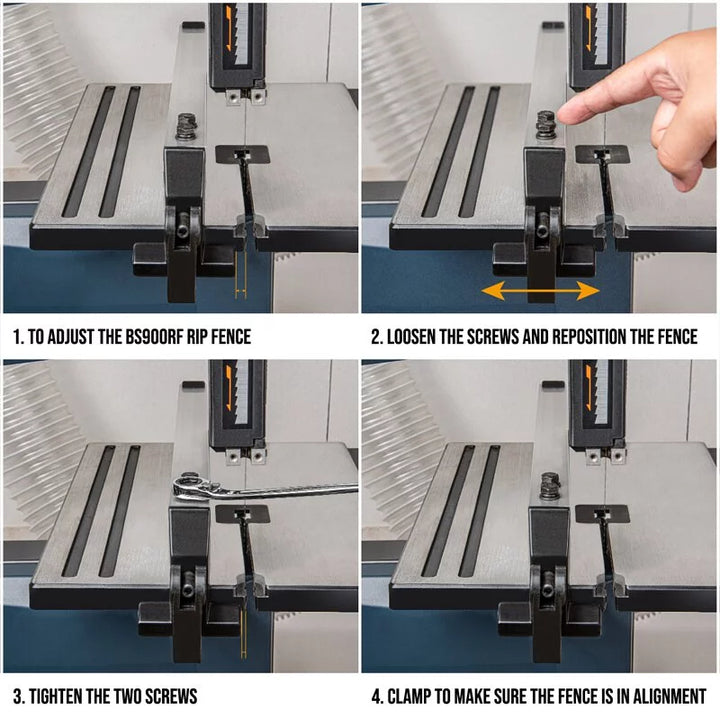 1. TO ADJUST THE BS900RF RIP FENCE

2. LOOSEN THE SCREWS AND REPOSITION THE FENCE

3. TIGHTEN THE TWO SCREWS

4. CLAMP TO MAKE SURE THE FENCE IS IN ALIGNMENT