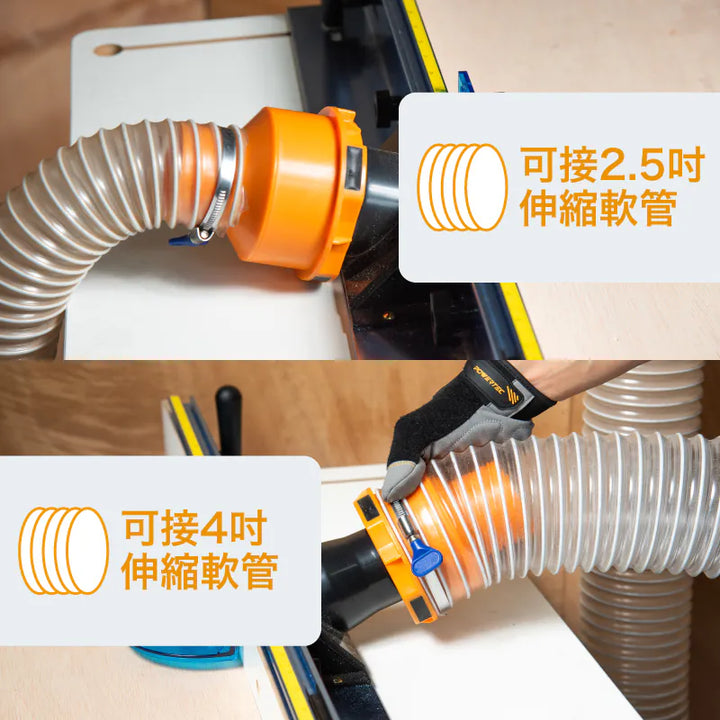 可接2.5吋
伸縮軟管

POWERTEC

可接4吋
伸縮軟管