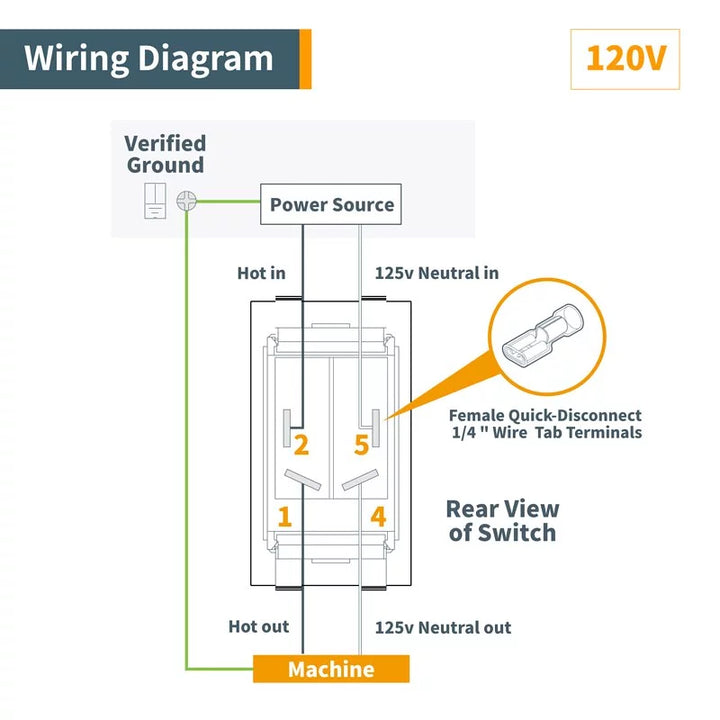 Wiring Diagram

120V

Verified Ground

Power Source

Hot in

125v Neutral in

Female Quick-Disconnect 1/4 " Wire Tab Terminals

2

5

1

4

Rear View of Switch

Hot out

125v Neutral out

Machine