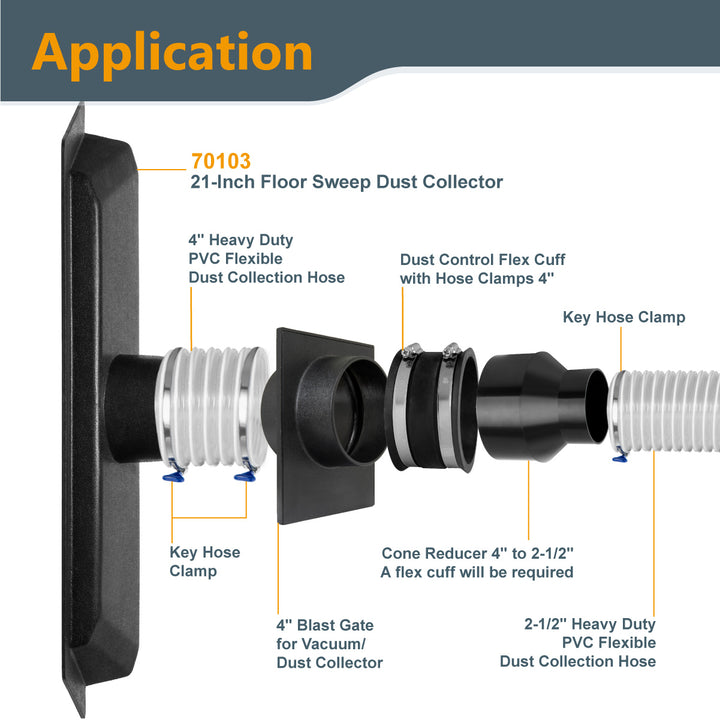 Application

70103
21-Inch Floor Sweep Dust Collector

4" Heavy Duty
PVC Flexible
Dust Collection Hose

Dust Control Flex Cuff
with Hose Clamps 4"

Key Hose Clamp

Key Hose
Clamp

Cone Reducer 4" to 2-1/2"
A flex cuff will be required

4" Blast Gate
for Vacuum/
Dust Collector

2-1/2" Heavy Duty
PVC Flexible
Dust Collection Hose